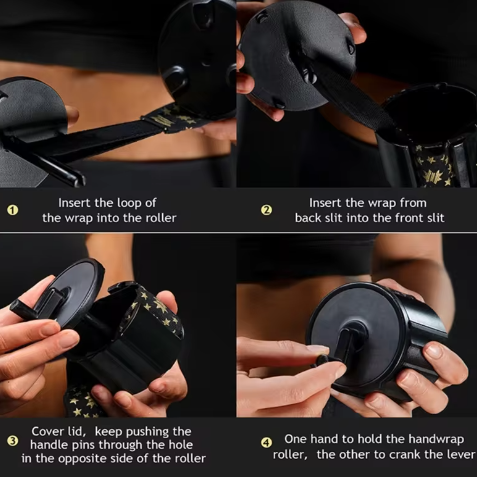 ① Insert the loop of the wrap into the roller

② Insert the wrap from back slit into the front slit

③ Cover lid, keep pushing the handle pins through the hole in the opposite side of the roller

④ One hand to hold the handwrap roller, the other to crank the lever